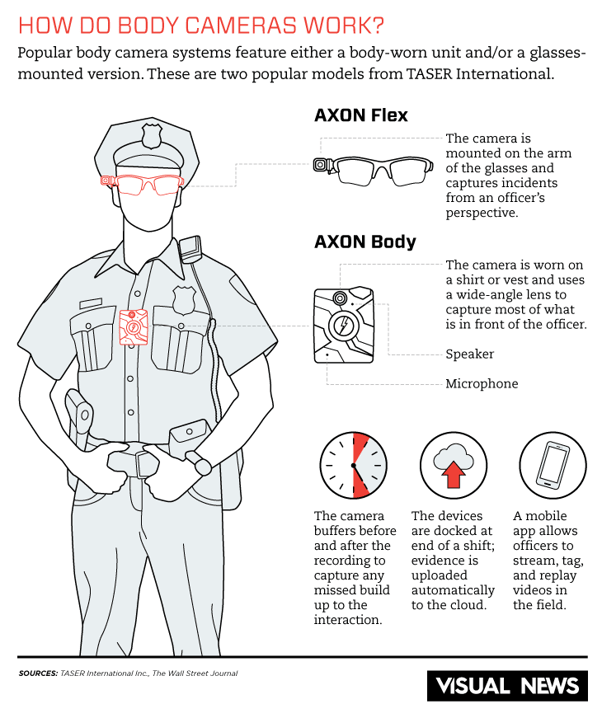 HOW DO BODY CAMERAS WORK?

Popular body camera systems feature either a body-worn unit and/or a glasses-mounted version. These are two popular models from TASER International.

AXON Flex

The camera is mounted on the arm of the glasses and captures incidents from an officer's perspective.

AXON Body

The camera is worn on a shirt or vest and uses a wide-angle lens to capture most of what is in front of the officer.

Speaker

Microphone

The camera buffers before and after the recording to capture any missed build up to the interaction.

The devices are docked at end of a shift; evidence is uploaded automatically to the cloud.

A mobile app allows officers to stream, tag, and replay videos in the field.

SOURCES: TASER International Inc., The Wall Street Journal

VISUAL NEWS