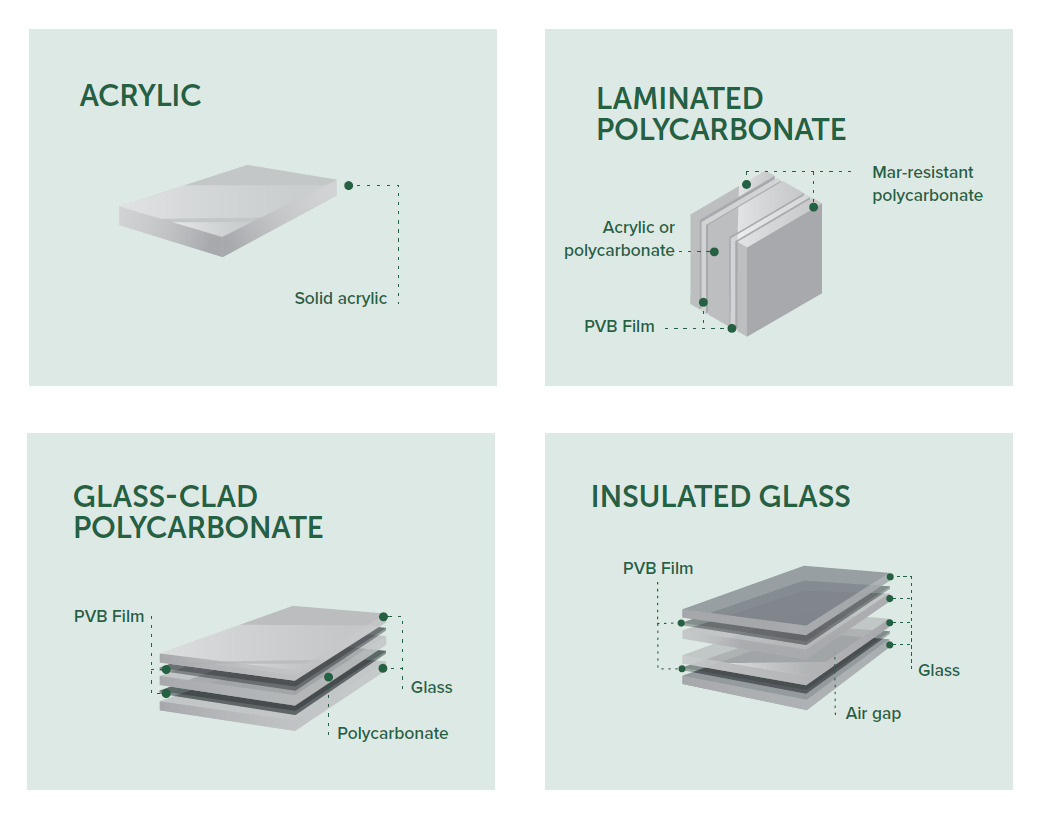 ACRYLIC

Solid acrylic

LAMINATED POLYCARBONATE

Mar-resistant polycarbonate

Acrylic or polycarbonate

PVB Film

GLASS-CLAD POLYCARBONATE

PVB Film

Glass

Polycarbonate

INSULATED GLASS

PVB Film

Glass

Air gap